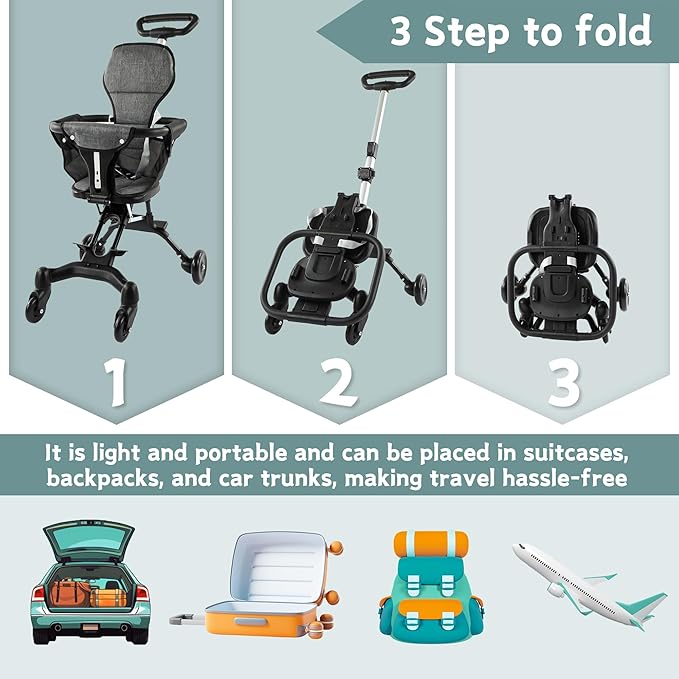 3 Step to fold

1

2

3

It is light and portable and can be placed in suitcases, backpacks, and car trunks, making travel hassle-free