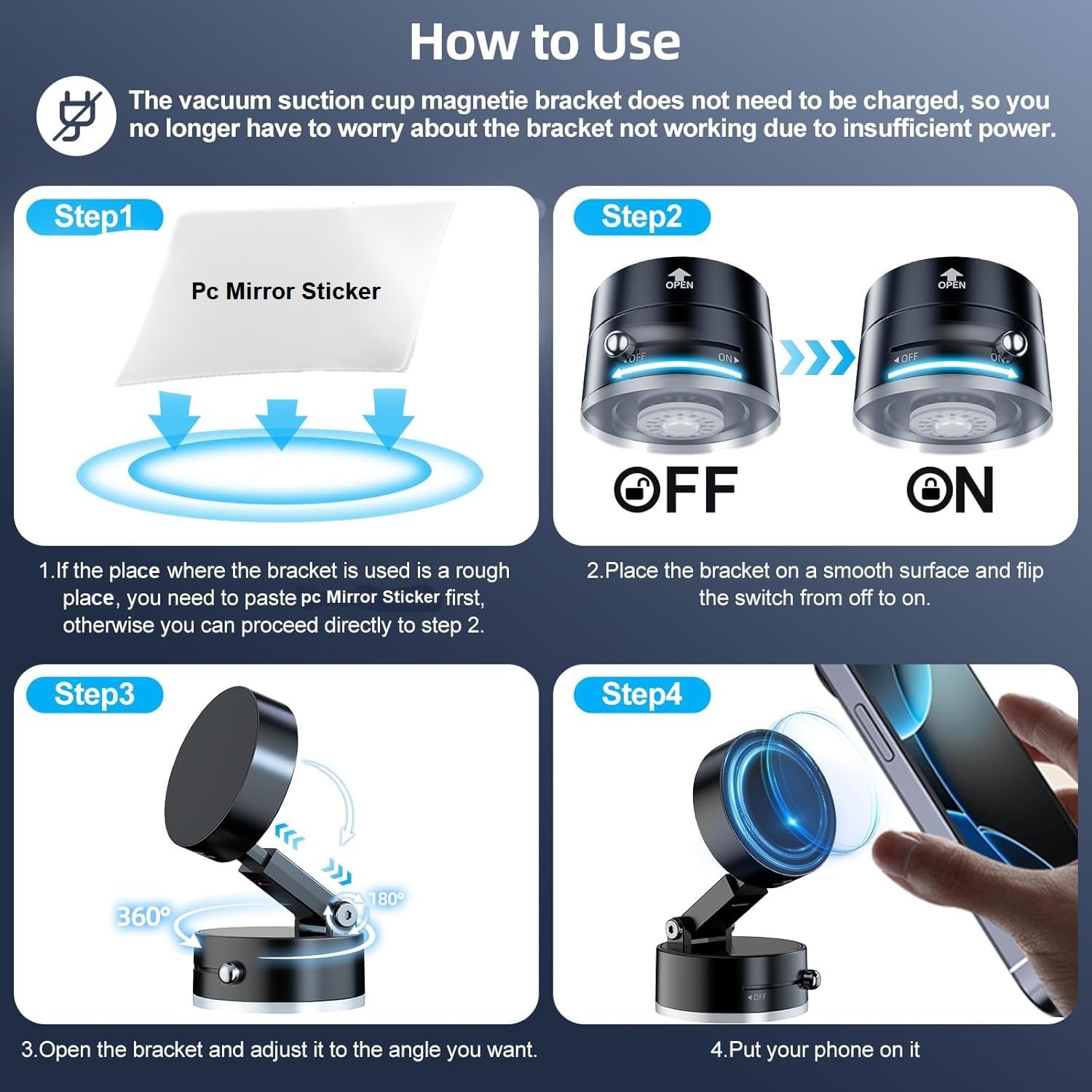 How to Use

The vacuum suction cup magnetie bracket does not need to be charged, so you no longer have to worry about the bracket not working due to insufficient power.

Step1

Pc Mirror Sticker

1.If the place where the bracket is used is a rough place, you need to paste pc Mirror Sticker first, otherwise you can proceed directly to step 2.

Step2

OPEN

OFF ON

OPEN

OFF ON

OFF

ON

2.Place the bracket on a smooth surface and flip the switch from off to on.

Step3

360°

180°

3.Open the bracket and adjust it to the angle you want.

Step4

OFF

4.Put your phone on it